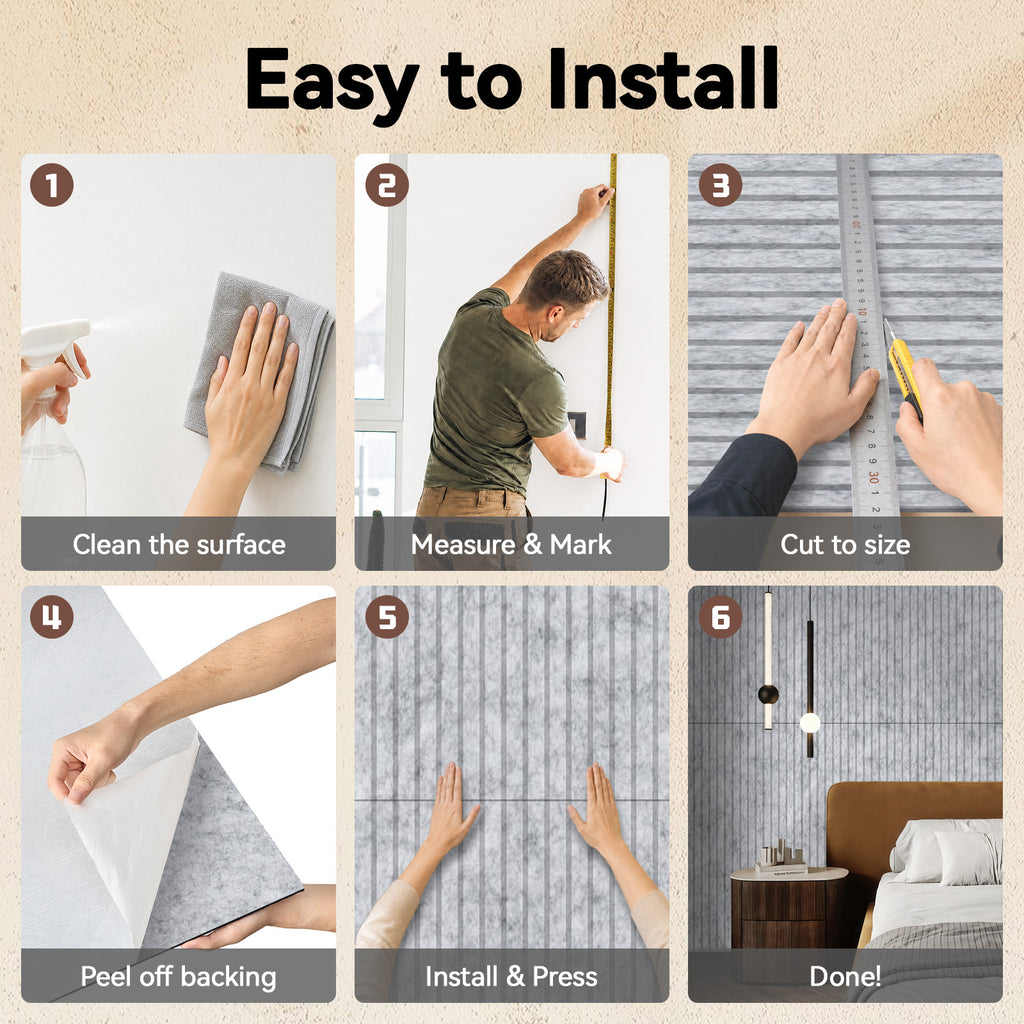 Easy to Install

1
Clean the surface

2
Measure & Mark

3
Cut to size

4
Peel off backing

5
Install & Press

6
Done!