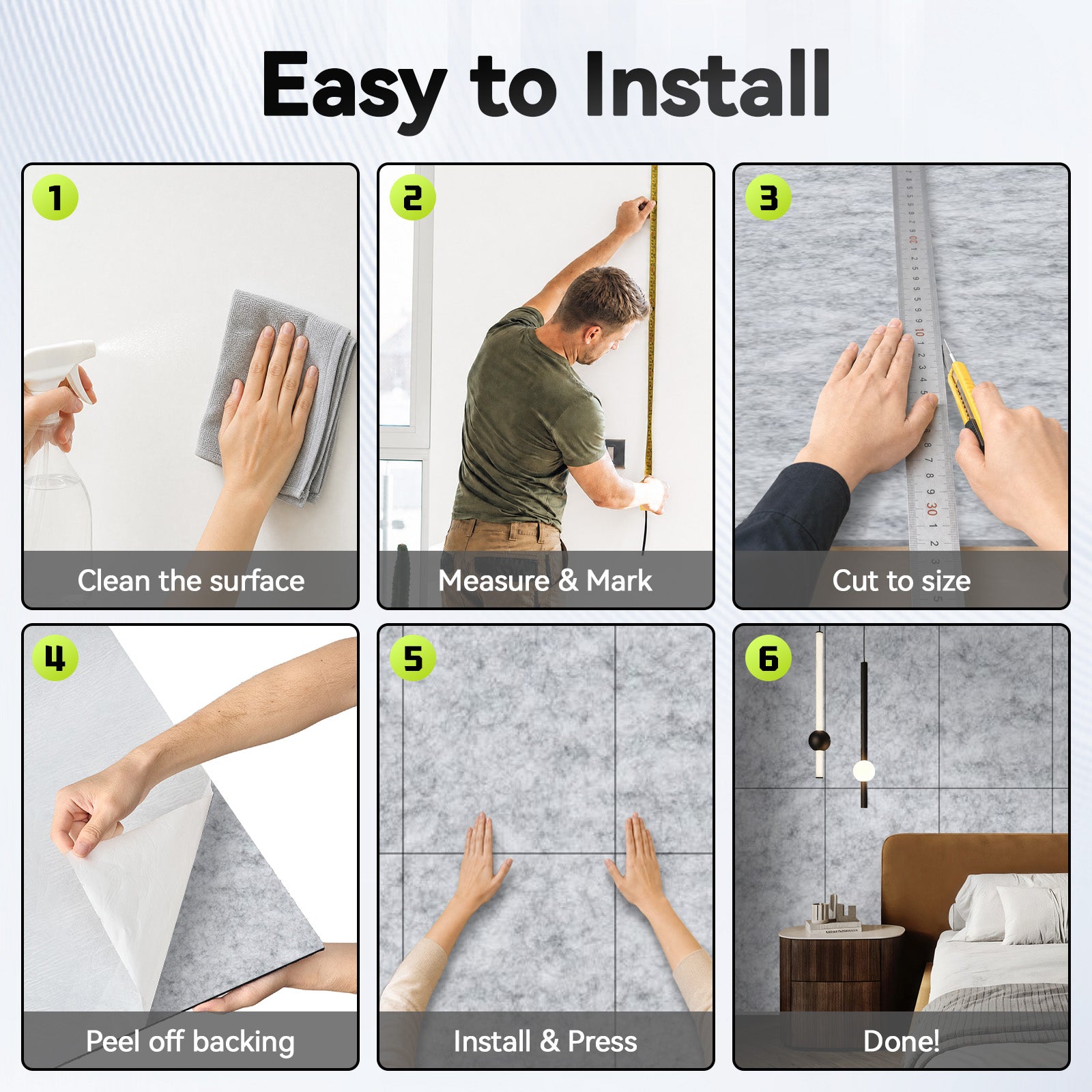 Easy to Install

1
Clean the surface

2
Measure & Mark

3
Cut to size

4
Peel off backing

5
Install & Press

6
Done!